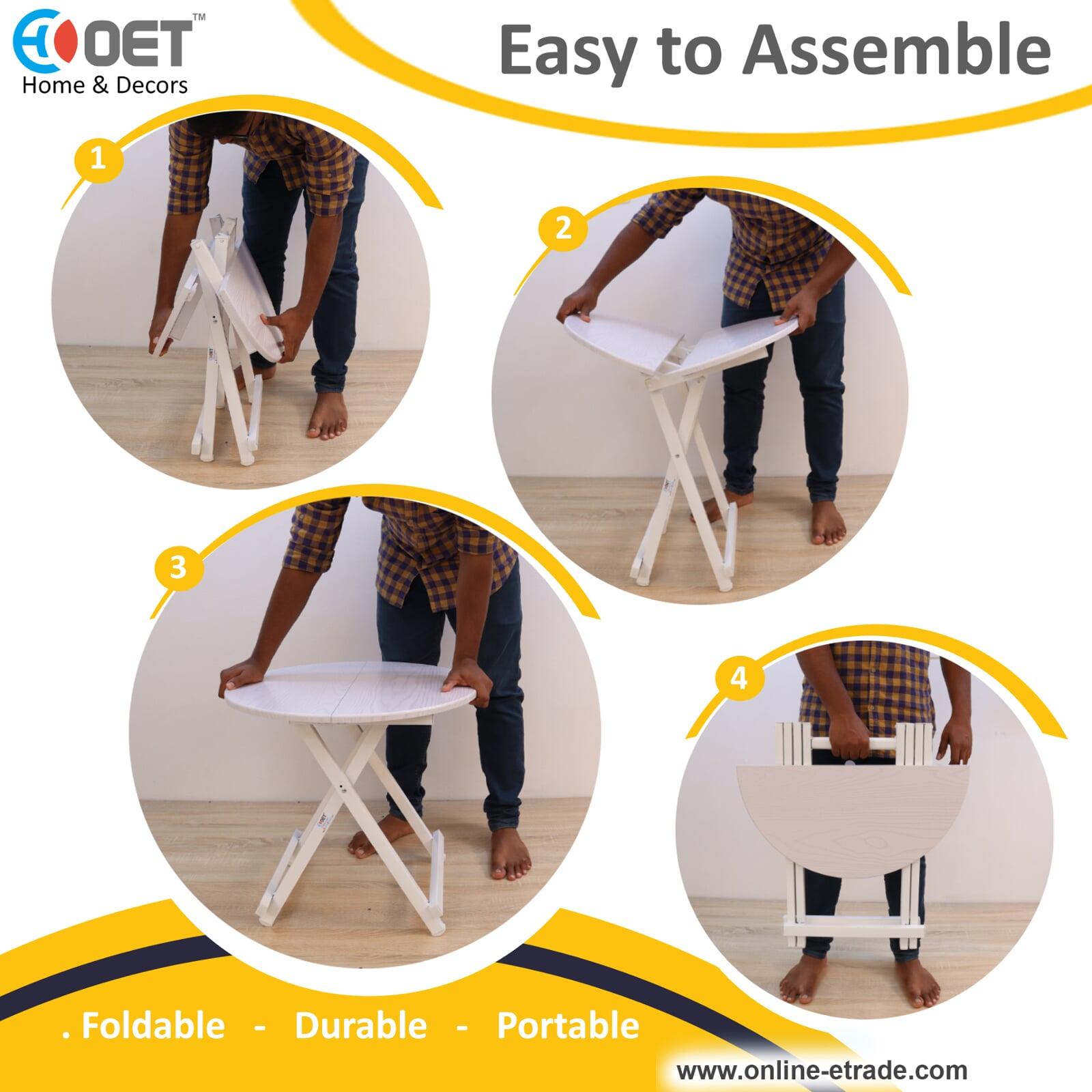 OET™
Home & Decors

Easy to Assemble

1

2

3

4

. Foldable - Durable - Portable

www.online-etrade.com