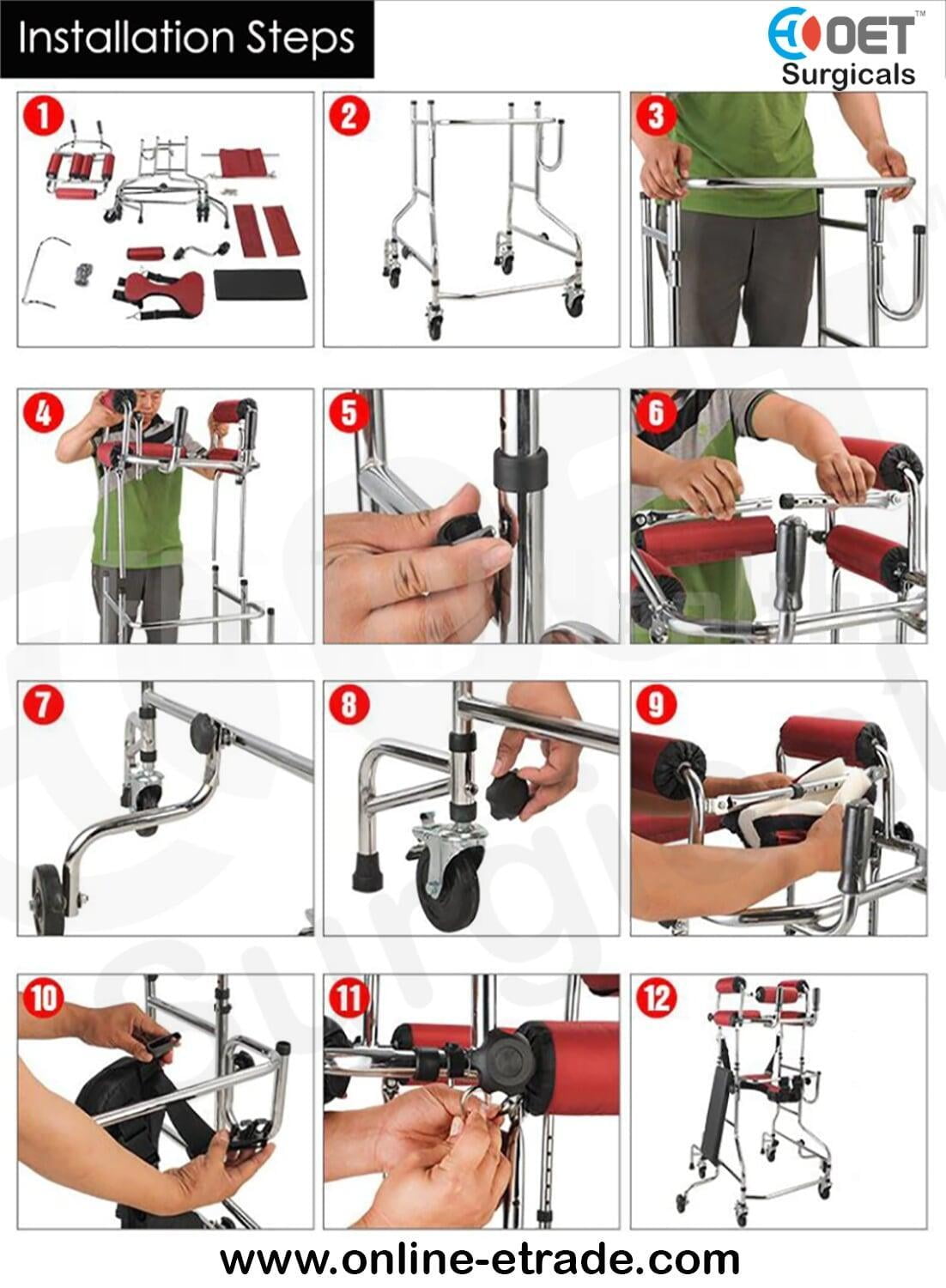 Installation Steps

OET™ Surgicals

1

2

3

4

5

6

7

8

9

10

11

12

www.online-etrade.com